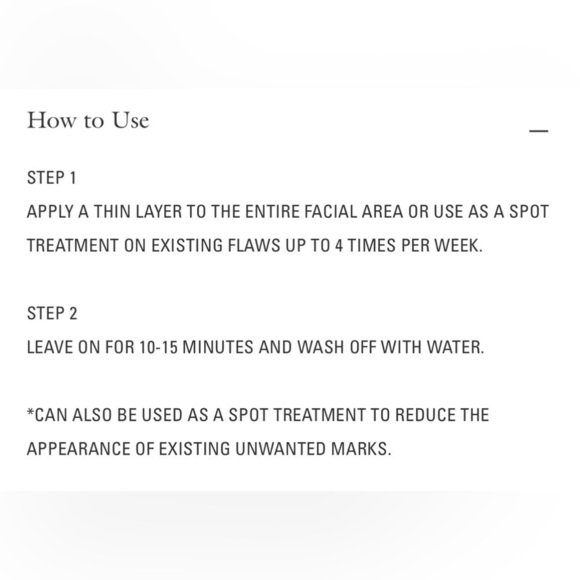 How to Use

—

STEP 1
APPLY A THIN LAYER TO THE ENTIRE FACIAL AREA OR USE AS A SPOT TREATMENT ON EXISTING FLAWS UP TO 4 TIMES PER WEEK.

STEP 2
LEAVE ON FOR 10-15 MINUTES AND WASH OFF WITH WATER.

*CAN ALSO BE USED AS A SPOT TREATMENT TO REDUCE THE APPEARANCE OF EXISTING UNWANTED MARKS.